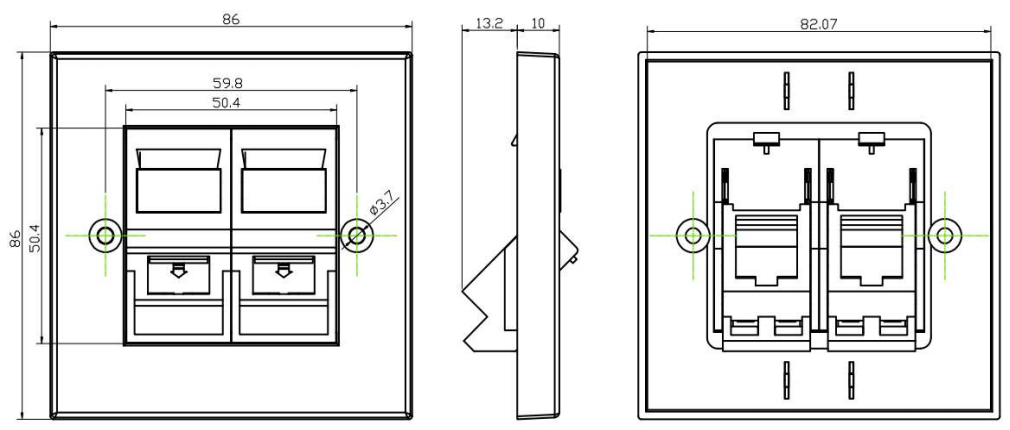 86
59.8
50.4
86
50.4
Ø3.7
13.2
10
82.07